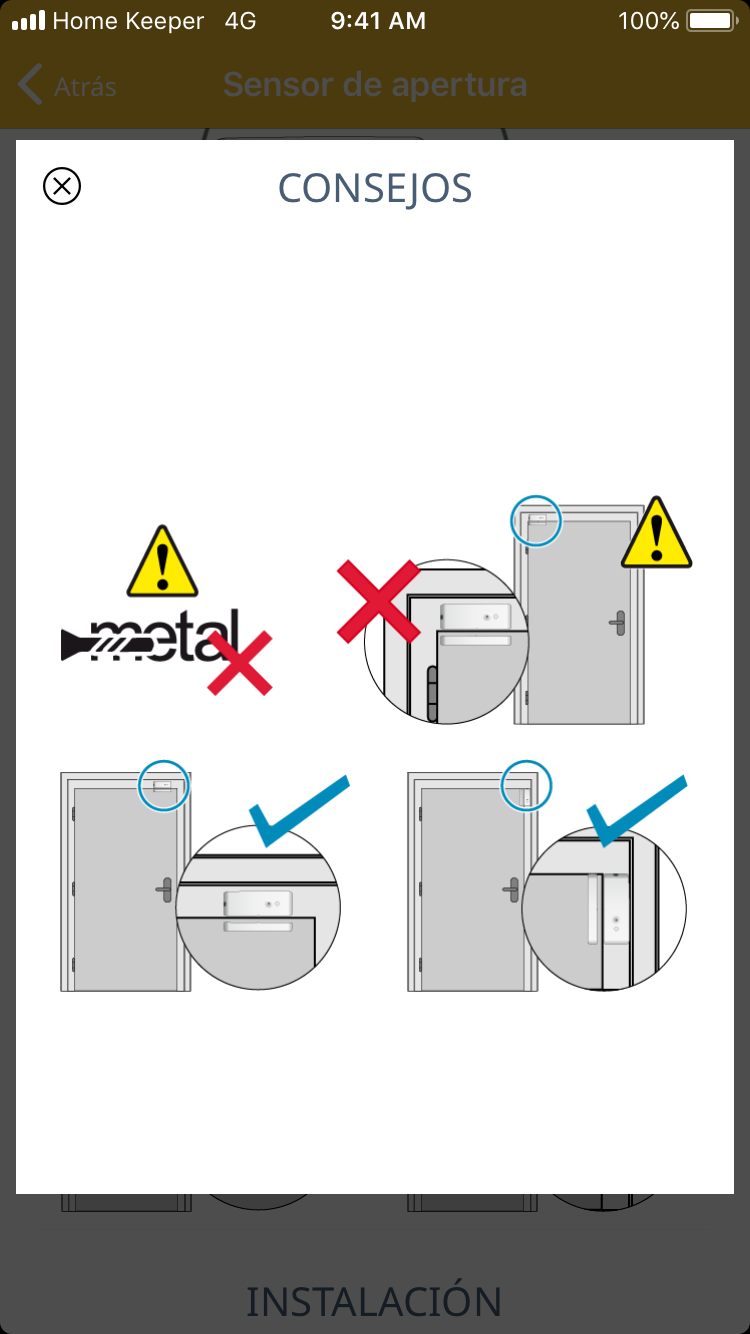 Home Keeper 4G 9:41 AM 100%

Atrás Sensor de apertura

CONSEJOS

metal

INSTALACIÓN